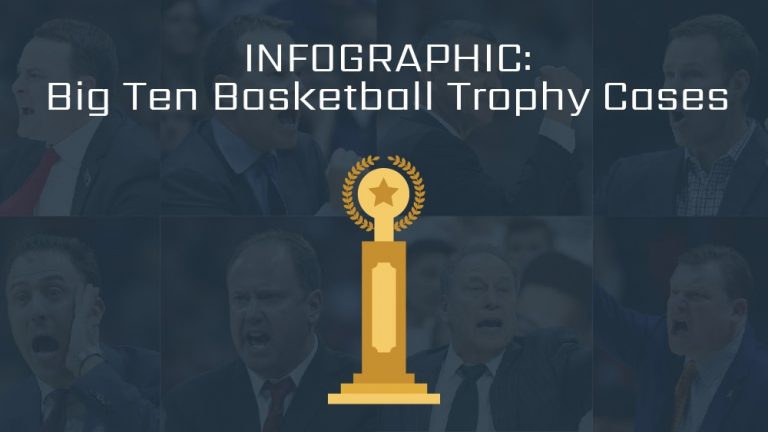 INFOGRAPHIC:
Big Ten Basketball Trophy Cases